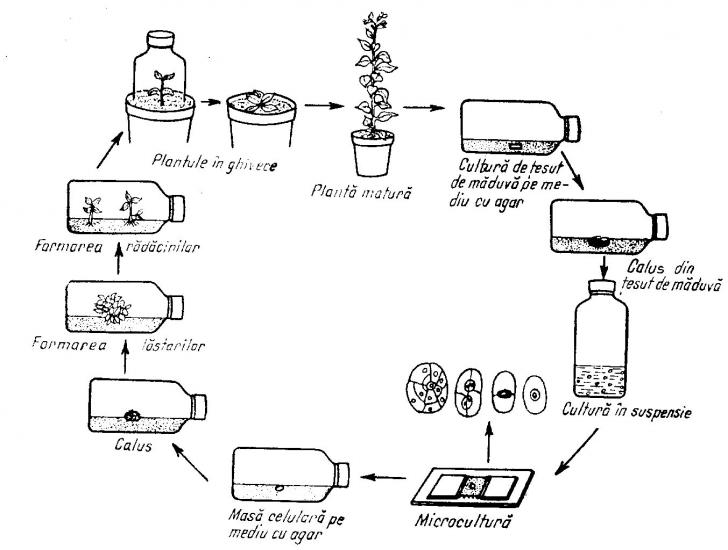 Plantule în ghivece

Plantă matură

Cultură de țesut de măduvă pe mediu cu agar

Calus din țesut de măduvă

Cultură în suspensie

Microcultură

Masă celulară pe mediu cu agar

Calus

Formarea lăstarilor

Formarea rădăcinilor