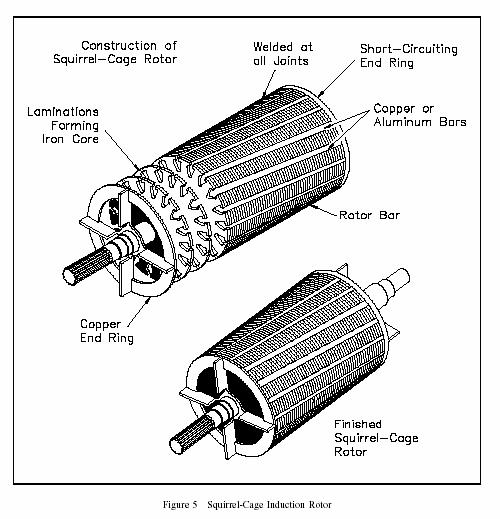 Construction of Squirrel-Cage Rotor

Welded at all Joints

Short-Circuiting End Ring

Laminations Forming Iron Core

Copper or Aluminum Bars

Rotor Bar

Copper End Ring

Finished Squirrel-Cage Rotor

Figure 5 Squirrel-Cage Induction Rotor