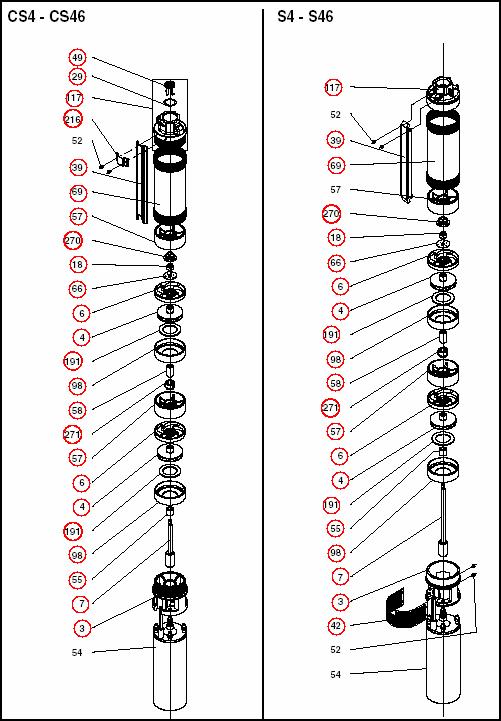 CS4 - CS46

49
29
117
216
52
39
69
57
270
18
66
6
4
191
98
58
271
57
6
4
191
98
55
7
3
54

S4 - S46

117
52
39
69
57
270
18
66
6
4
191
98
58
271
57
6
4
191
55
98
7
3
42
52
54