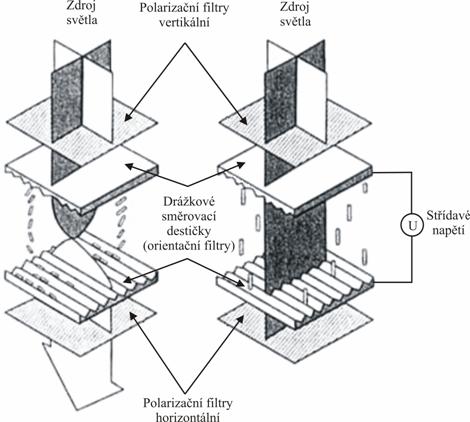 Zdroj světla

Polarizační filtry vertikální

Zdroj světla

Drážkové směrovací destičky (orientační filtry)

U

Střídavé napětí

Polarizační filtry horizontální