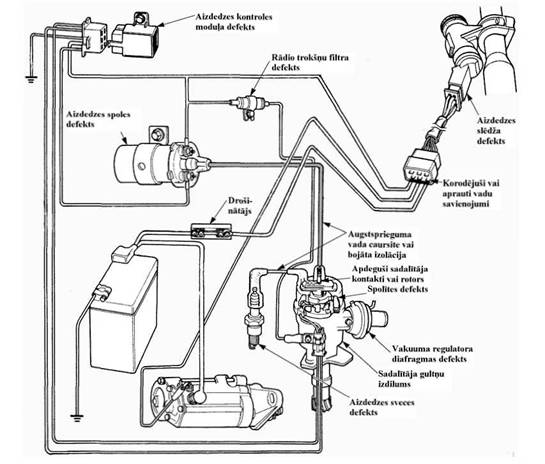 Aizdedzes kontroles moduļa defekts

Rādio trokšņu filtra defekts

Aizdedzes spoles defekts

Aizdedzes slēdža defekts

Korodējuši vai aprauti vadu savienojumi

Droši-nātājs

Augstsprieguma vada caursite vai bojāta izolācija

Apdeguši sadalītāja kontakti vai rotors

Spolītes defekts

Vakuuma regulatora diafragmas defekts

Sadalītāja gultņu izdilums

Aizdedzes sveces defekts