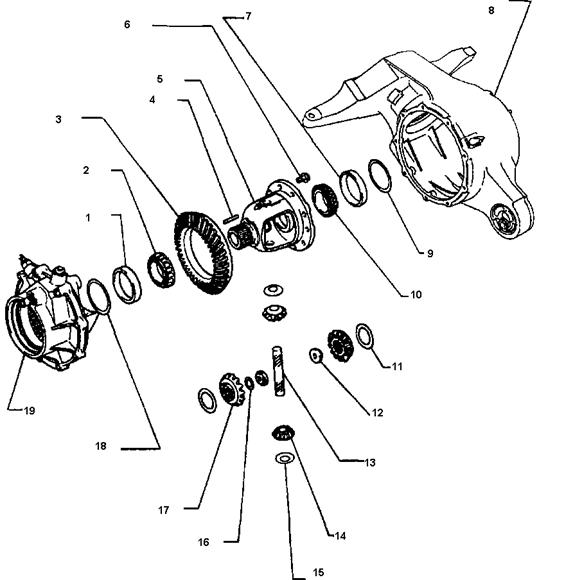 8
7
6
5
4
3
2
1
9
10
11
12
13
14
15
16
17
18
19