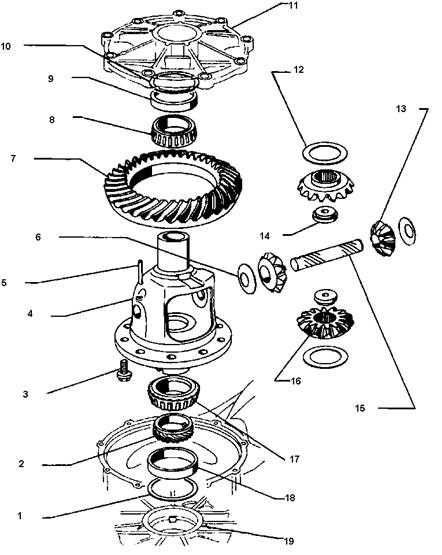 11
10
9
12
8
13
7
6
14
5
4
3
16
15
17
2
18
1
19