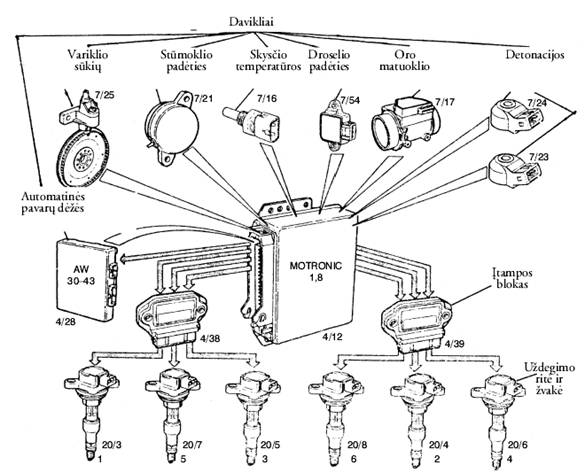 Davikliai

Variklio sūkių

Stūmoklio padėties

Skysčio temperatūros

Droselio padėties

Oro matuoklio

Detonacijos

7/25

7/21

7/16

7/54

7/17

7/24

7/23

Automatinės pavarų dėžės

AW 30-43

4/28

MOTRONIC 1,8

4/12

Įtampos blokas

4/38

4/39

Uždegimo ritė ir žvakė

20/3
1

20/7
5

20/5
3

20/8
6

20/4
2

20/6
4