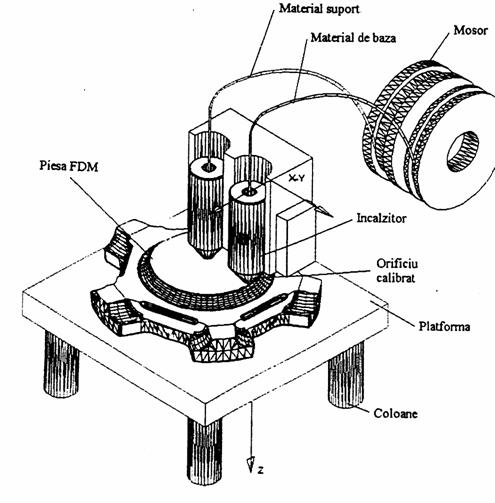 Material suport
Material de baza
Mosor
Piesa FDM
X-Y
Incalzitor
Orificiu calibrat
Platforma
Coloane
Z