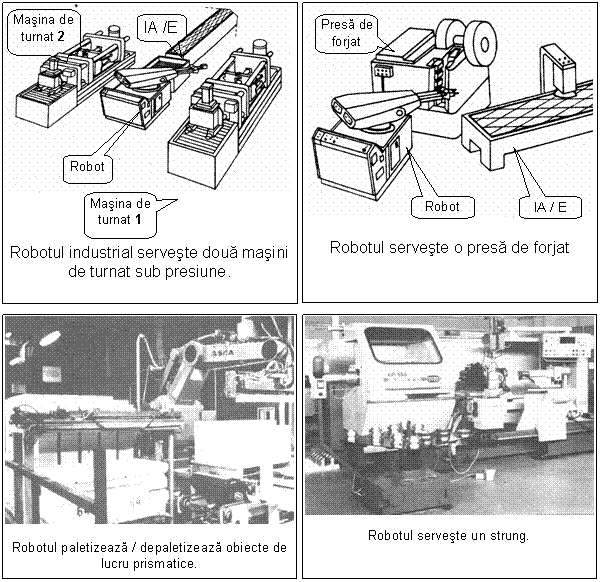 Maşina de turnat **2**

IA /E

Robot

Maşina de turnat **1**

Robotul industrial serveşte două maşini de turnat sub presiune.

Presă de forjat

Robot

IA / E

Robotul serveşte o presă de forjat

ASEA

Robotul paletizează / depaletizează obiecte de lucru prismatice.

Robotul serveşte un strung.