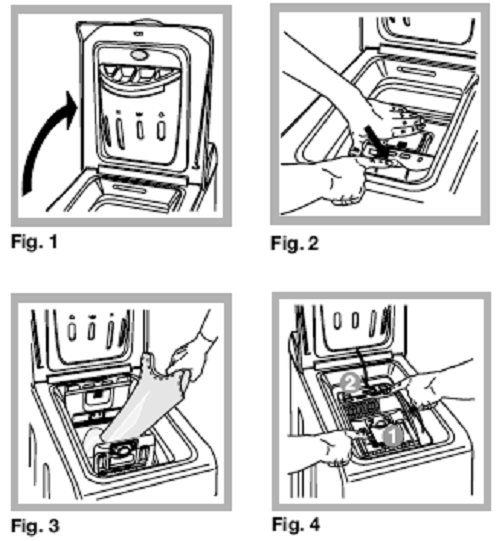 Fig. 1

Fig. 2

Fig. 3

2

1

Fig. 4