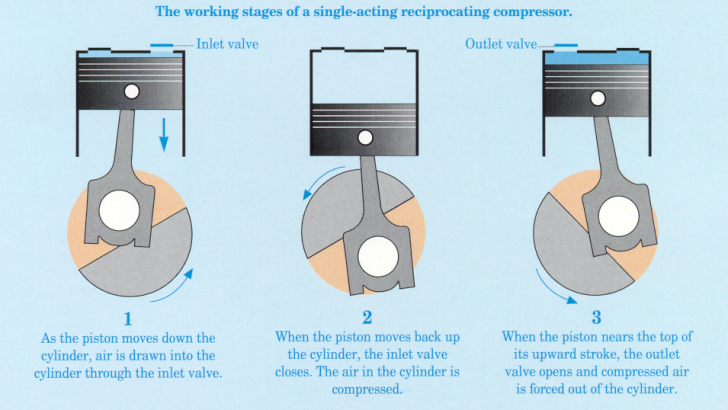 The working stages of a single-acting reciprocating compressor.

Inlet valve

Outlet valve

1
As the piston moves down the cylinder, air is drawn into the cylinder through the inlet valve.

2
When the piston moves back up the cylinder, the inlet valve closes. The air in the cylinder is compressed.

3
When the piston nears the top of its upward stroke, the outlet valve opens and compressed air is forced out of the cylinder.