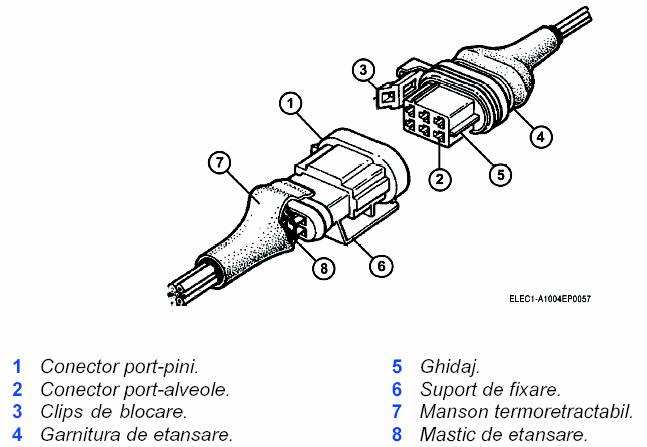 3
1
4
7
2
5
8
6
ELEC1-A1004EP0057

1 Conector port-pini.
2 Conector port-alveole.
3 Clips de blocare.
4 Garnitura de etansare.

5 Ghidaj.
6 Suport de fixare.
7 Manson termoretractabil.
8 Mastic de etansare.