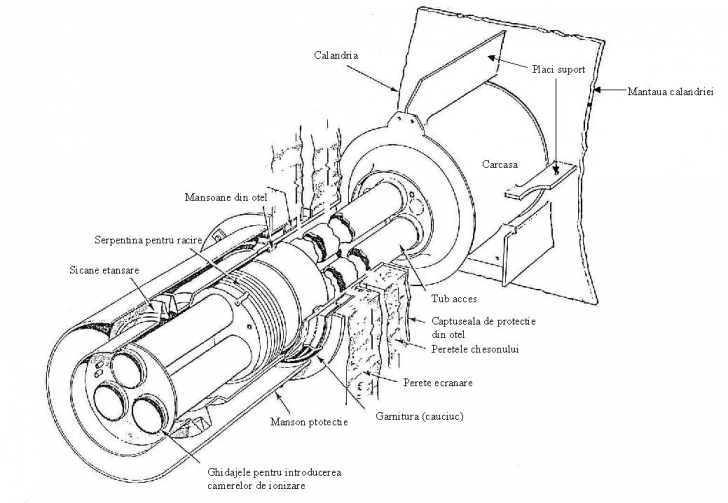 Calandria

Placi suport

Mantaua calandriei

Carcasa

Mansoane din otel

Serpentina pentru racire

Sicane etansare

Tub acces

Captuseala de protectie din otel

Peretele chesonului

Perete ecranare

Garnitura (cauciuc)

Manson ptotectie

Ghidajele pentru introducerea camerelor de ionizare