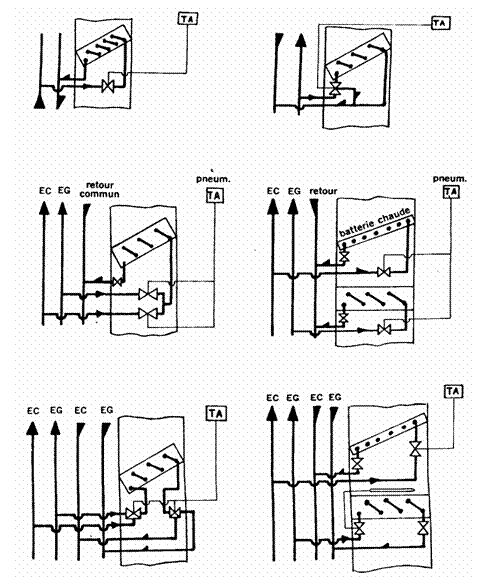 TA

TA

EC EG retour commun

pneum.

TA

EC EG retour

pneum.

TA

batterie chaude

EC EG EC EG

TA

EC EG EC EG

TA