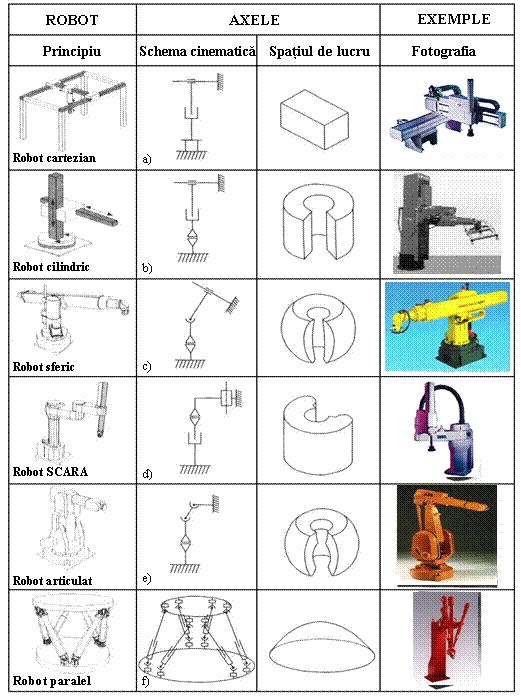 | ROBOT | AXELE | | EXEMPLE |
|---|---|---|---|
| Principiu | Schema cinematică | Spațiul de lucru | Fotografia |
| Robot cartezian | a) | | |
| Robot cilindric | b) | | |
| Robot sferic | c) | | |
| Robot SCARA | d) | | |
| Robot articulat | e) | | |
| Robot paralel | f) | | |