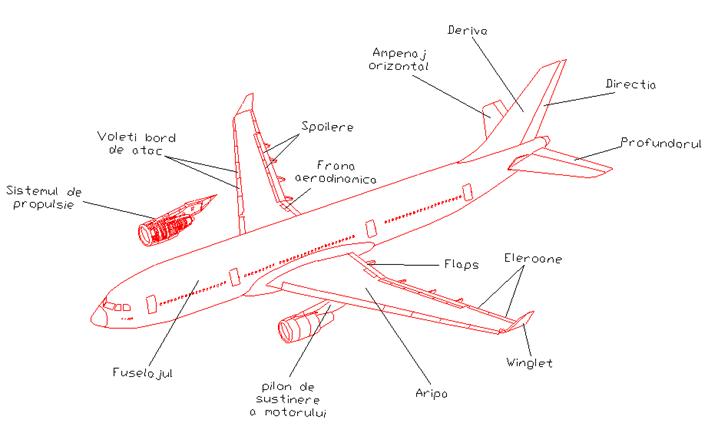 Deriva

Ampenaj orizontal

Directia

Profundorul

Spoilere

Voleti bord de atac

Frana aerodinamica

Sistemul de propulsie

Flaps

Eleroane

Winglet

Fuselajul

pilon de sustinere a motorului

Aripa