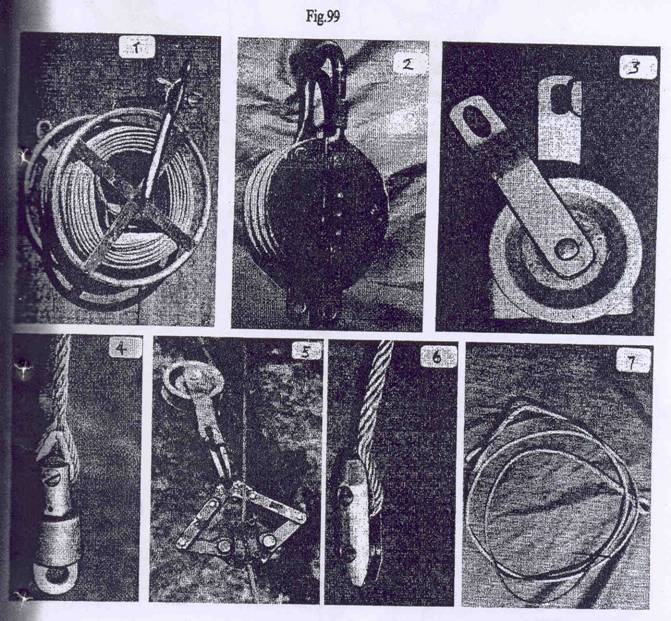 Fig.99

1

2

3

4

5

6

7