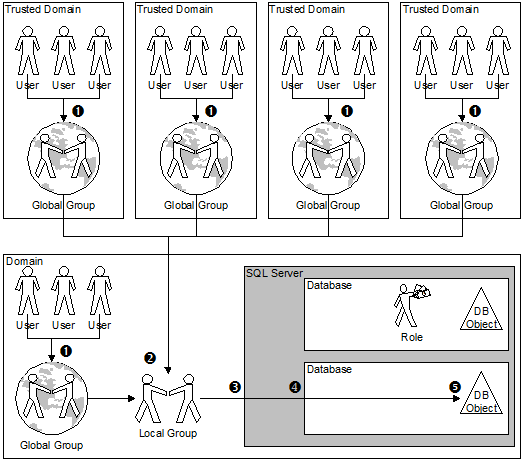 Trusted Domain

User User User

❶

Global Group

Trusted Domain

User User User

❶

Global Group

Trusted Domain

User User User

❶

Global Group

Trusted Domain

User User User

❶

Global Group

Domain

User User User

❶

Global Group

❷

Local Group

❸

SQL Server

Database

Role

DB Object

Database

❹

❺

DB Object